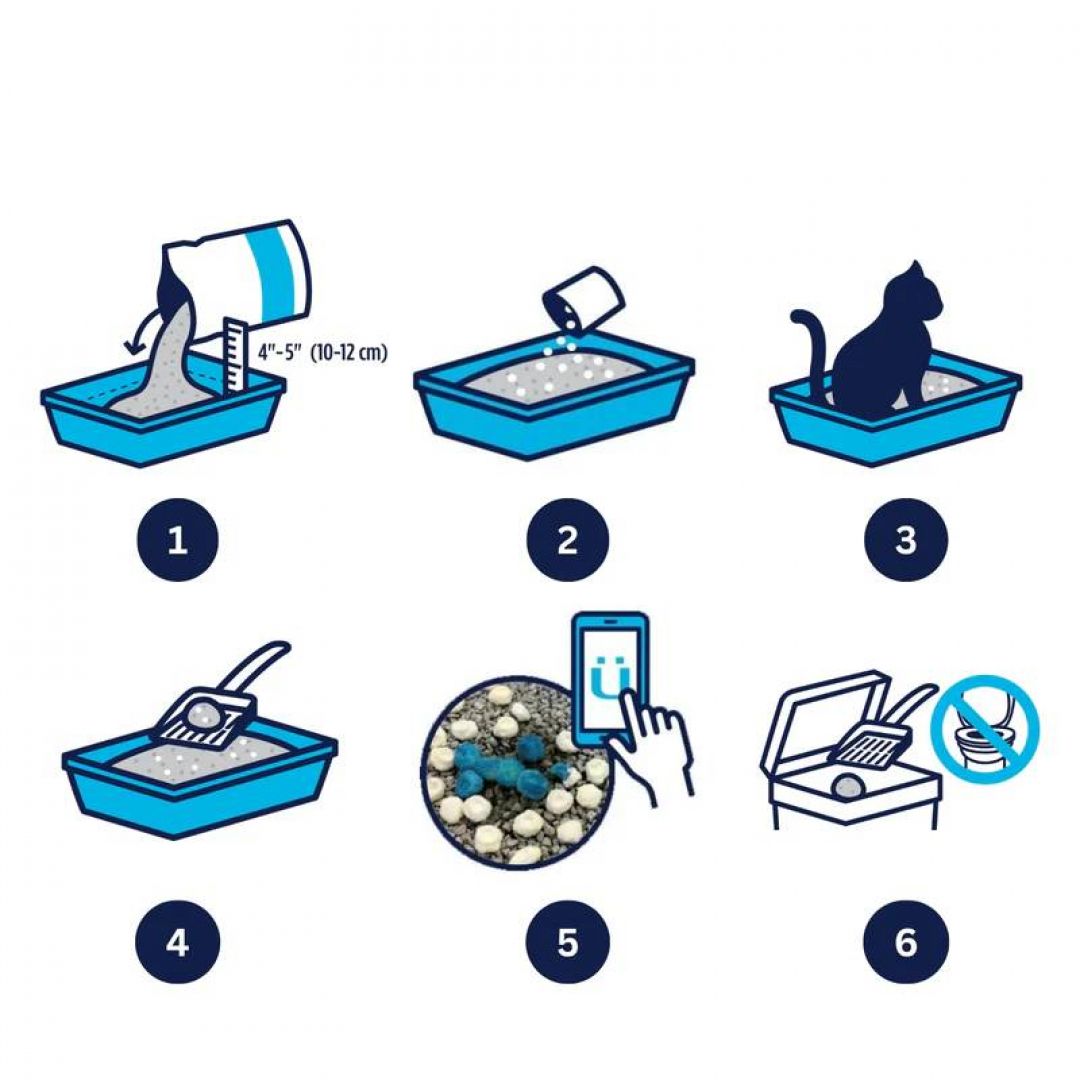 4"-5" (10-12 cm)

1

2

3

ü

4

5

6