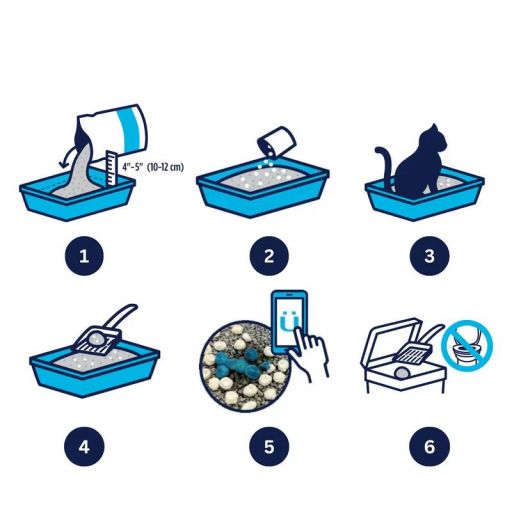 4"-5" (10-12 cm)

1

2

3

ü

4

5

6